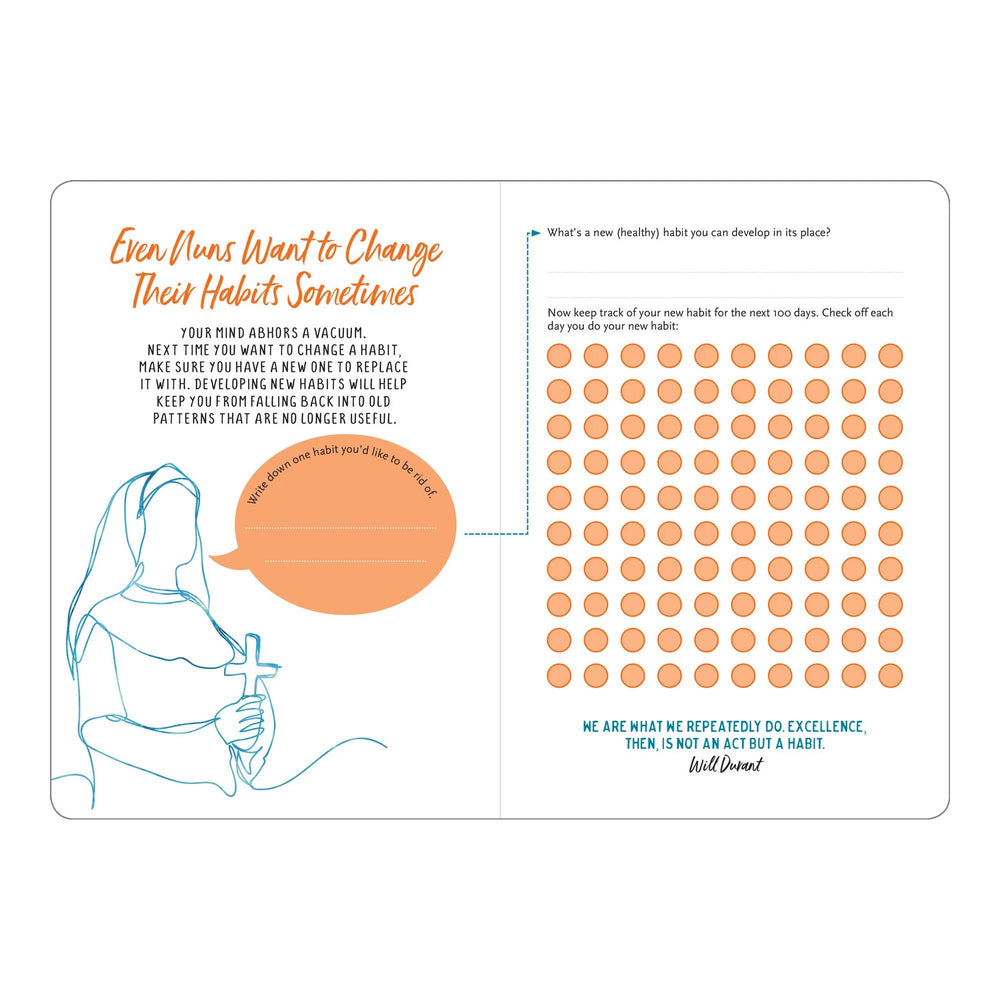 Even Nuns Want to Change Their Habits Sometimes

YOUR MIND ABHORS A VACUUM. NEXT TIME YOU WANT TO CHANGE A HABIT, MAKE SURE YOU HAVE A NEW ONE TO REPLACE IT WITH. DEVELOPING NEW HABITS WILL HELP KEEP YOU FROM FALLING BACK INTO OLD PATTERNS THAT ARE NO LONGER USEFUL.

Write down one habit you'd like to be rid of.

What's a new (healthy) habit you can develop in its place?

Now keep track of your new habit for the next 100 days. Check off each day you do your new habit:

WE ARE WHAT WE REPEATEDLY DO. EXCELLENCE, THEN, IS NOT AN ACT BUT A HABIT.
Will Durant